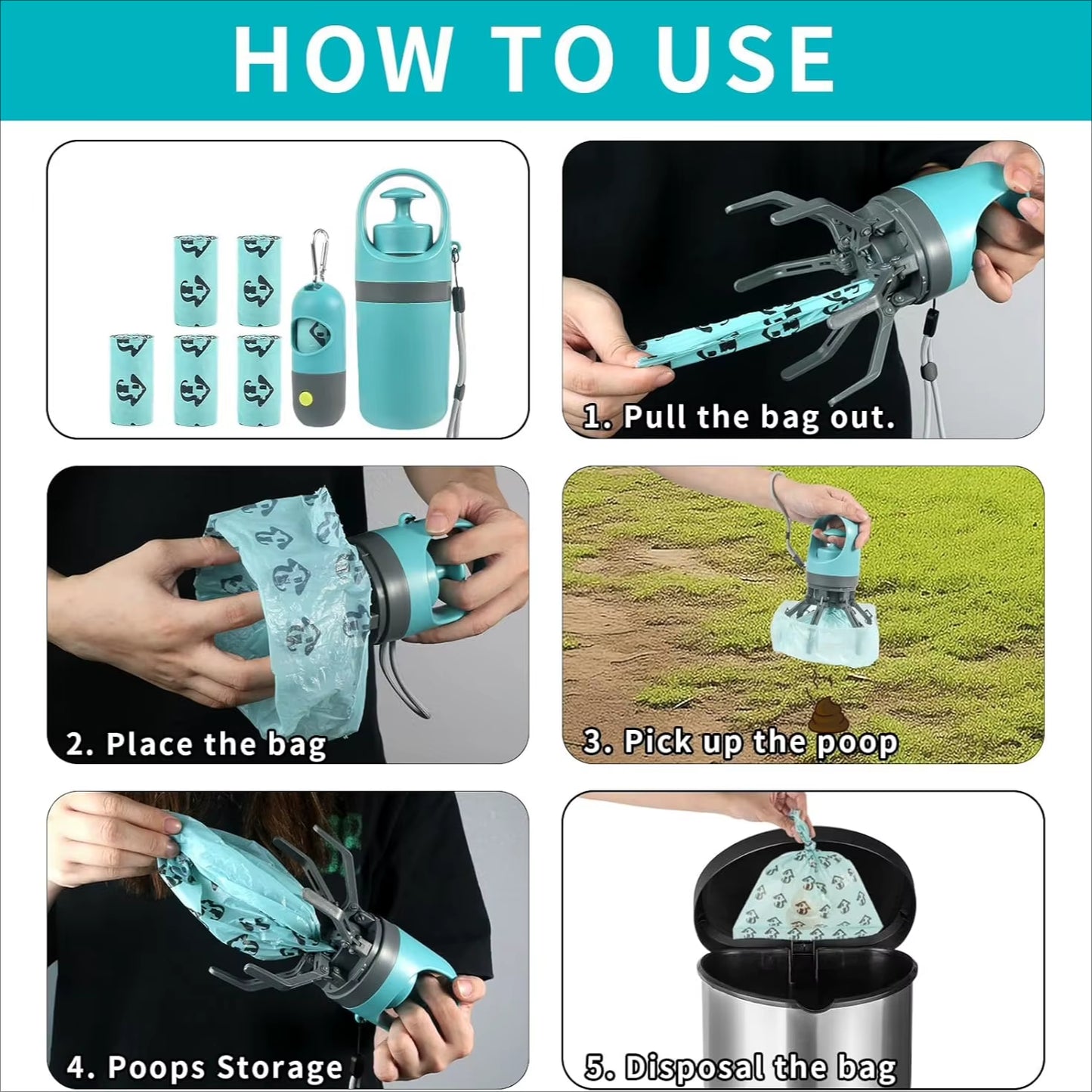 HOW TO USE

1. Pull the bag out.

2. Place the bag

3. Pick up the poop

4. Poops Storage

5. Disposal the bag